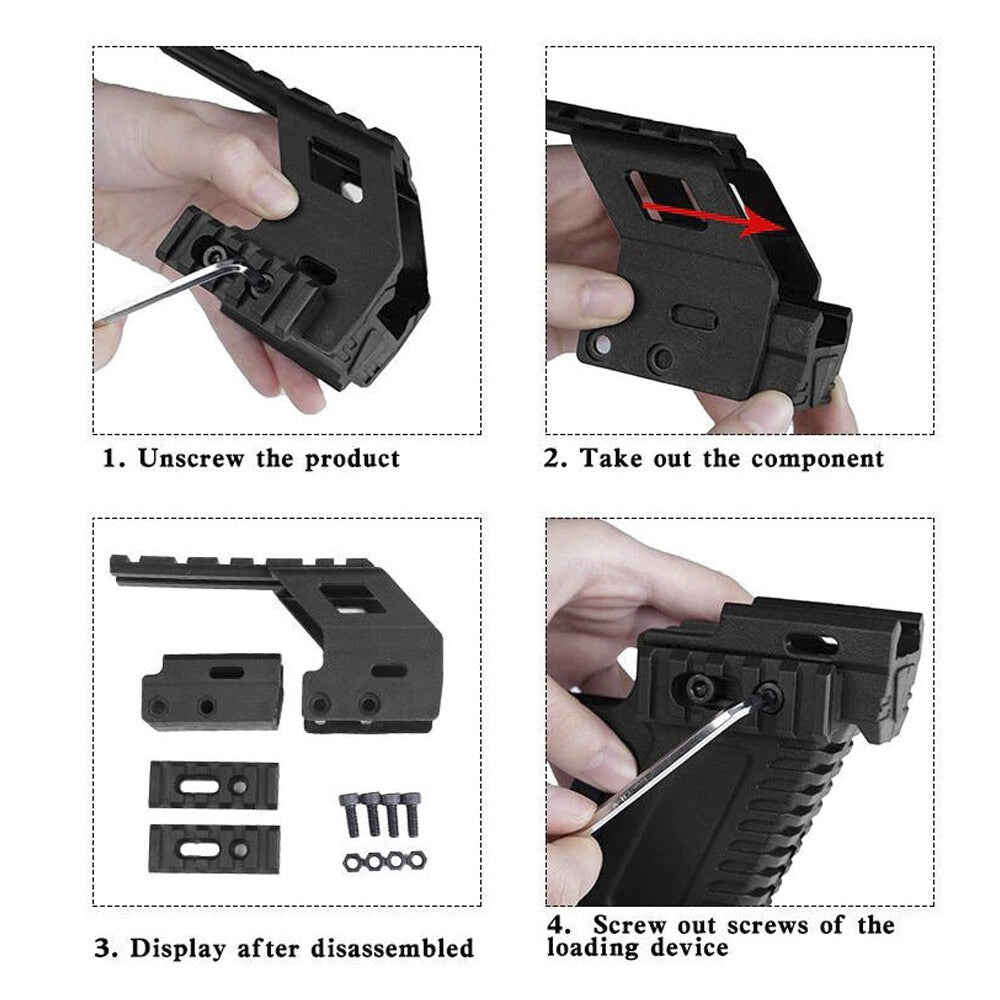 1. Unscrew the product

2. Take out the component

3. Display after disassembled

4. Screw out screws of the loading device