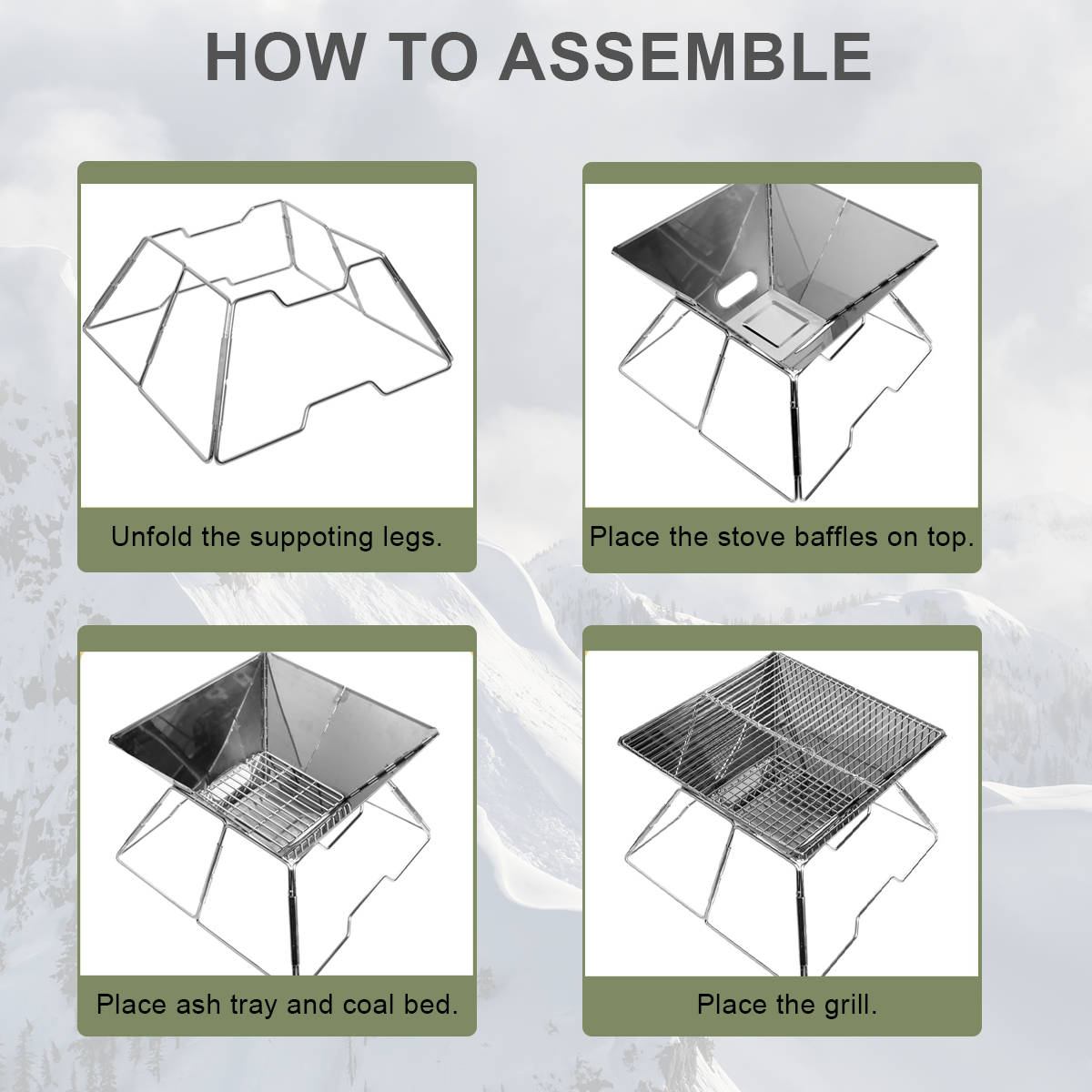 HOW TO ASSEMBLE

Unfold the suppoting legs.

Place the stove baffles on top.

Place ash tray and coal bed.

Place the grill.